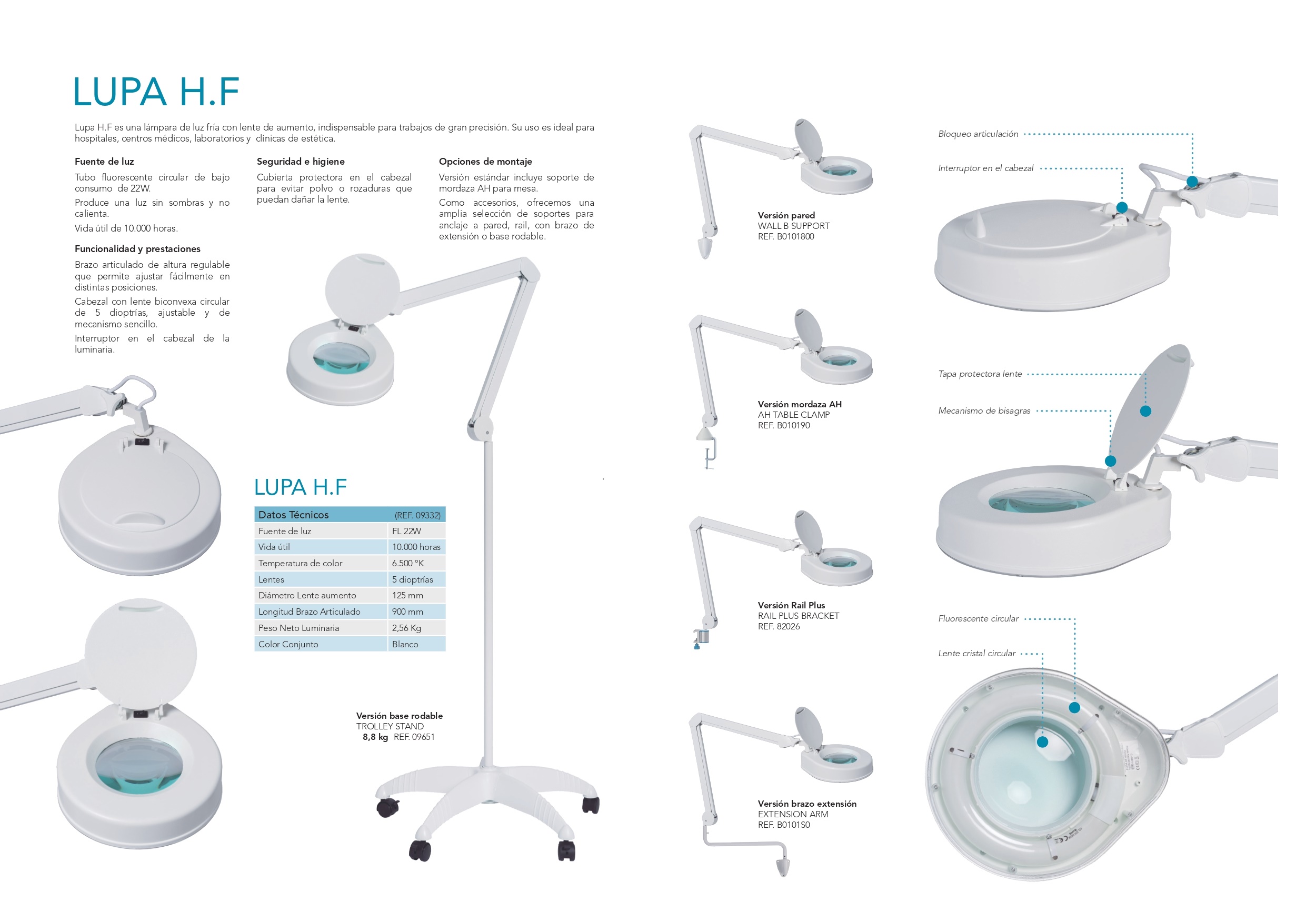 LUPA H.F

Lupa H.F es una lámpara de luz fría con lente de aumento, indispensable para trabajos de gran precisión. Su uso es ideal para hospitales, centros médicos, laboratorios y clínicas de estética.

Fuente de luz

Tubo fluorescente circular de bajo consumo de 22W.

Produce una luz sin sombras y no calienta.

Vida útil de 10.000 horas.

Funcionalidad y prestaciones

Brazo articulado de altura regulable que permite ajustar fácilmente en distintas posiciones.

Cabezal con lente biconvexa circular de 5 dioptrías, ajustable y de mecanismo sencillo.

Interruptor en el cabezal de la luminaria.

Seguridad e higiene

Cubierta protectora en el cabezal para evitar polvo o rozaduras que puedan dañar la lente.

Opciones de montaje

Versión estándar incluye soporte de mordaza AH para mesa.

Como accesorios, ofrecemos una amplia selección de soportes para anclaje a pared, rail, con brazo de extensión o base rodable.

LUPA H.F

| Datos Técnicos | (REF. 09332) |
|---|---|
| Fuente de luz | FL 22W |
| Vida útil | 10.000 horas |
| Temperatura de color | 6.500 °K |
| Lentes | 5 dioptrías |
| Diámetro Lente aumento | 125 mm |
| Longitud Brazo Articulado | 900 mm |
| Peso Neto Luminaria | 2,56 Kg |
| Color Conjunto | Blanco |

Versión base rodable
TROLLEY STAND
8,8 kg REF. 09651

Versión pared
WALL B SUPPORT
REF. B0101800

Versión mordaza AH
AH TABLE CLAMP
REF. B010190

Versión Rail Plus
RAIL PLUS BRACKET
REF. 82026

Versión brazo extensión
EXTENSION ARM
REF. B0101S0

Bloqueo articulación

Interruptor en el cabezal

Tapa protectora lente

Mecanismo de bisagras

Fluorescente circular

Lente cristal circular